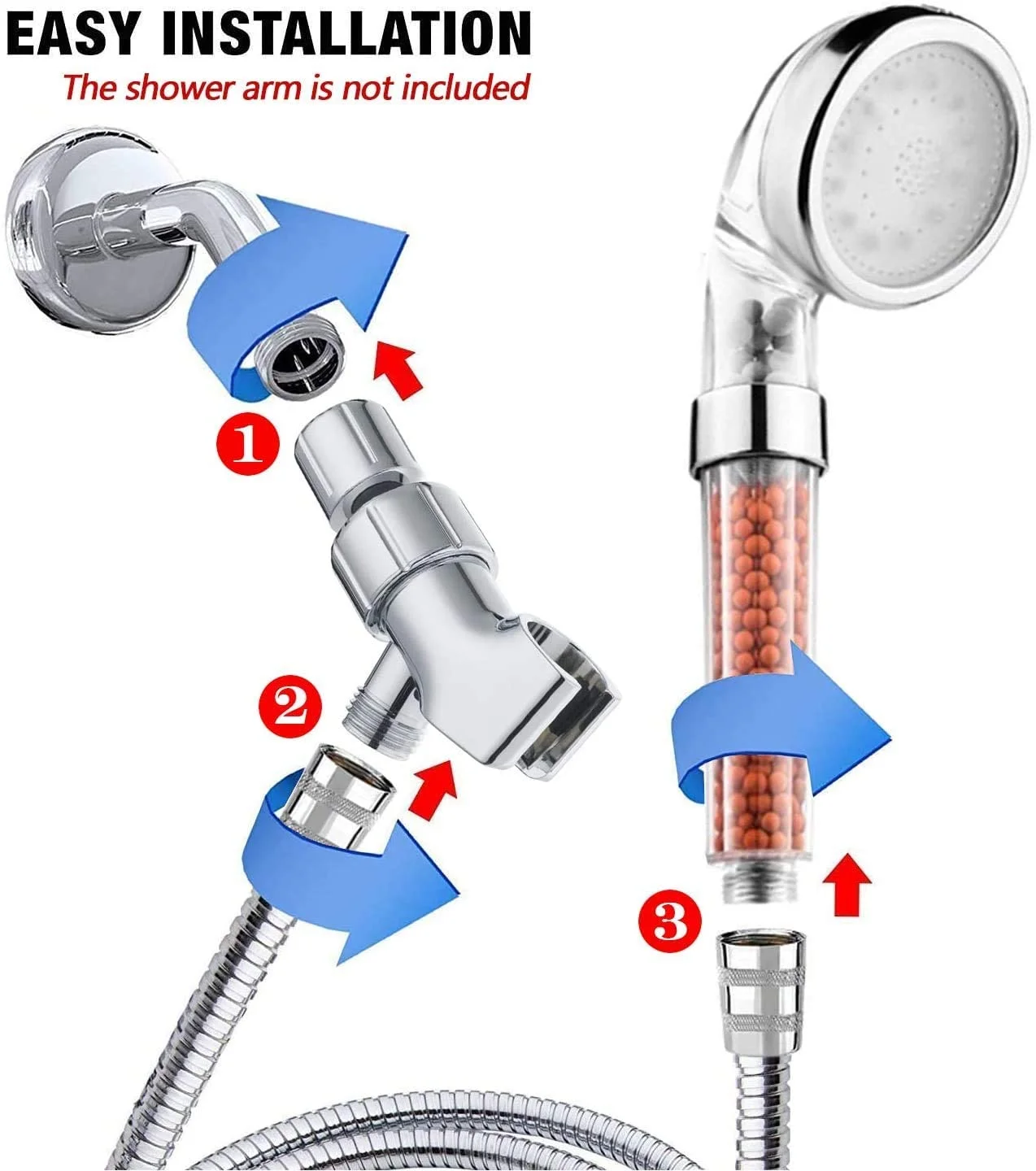 EASY INSTALLATION
The shower arm is not included

1

2

3