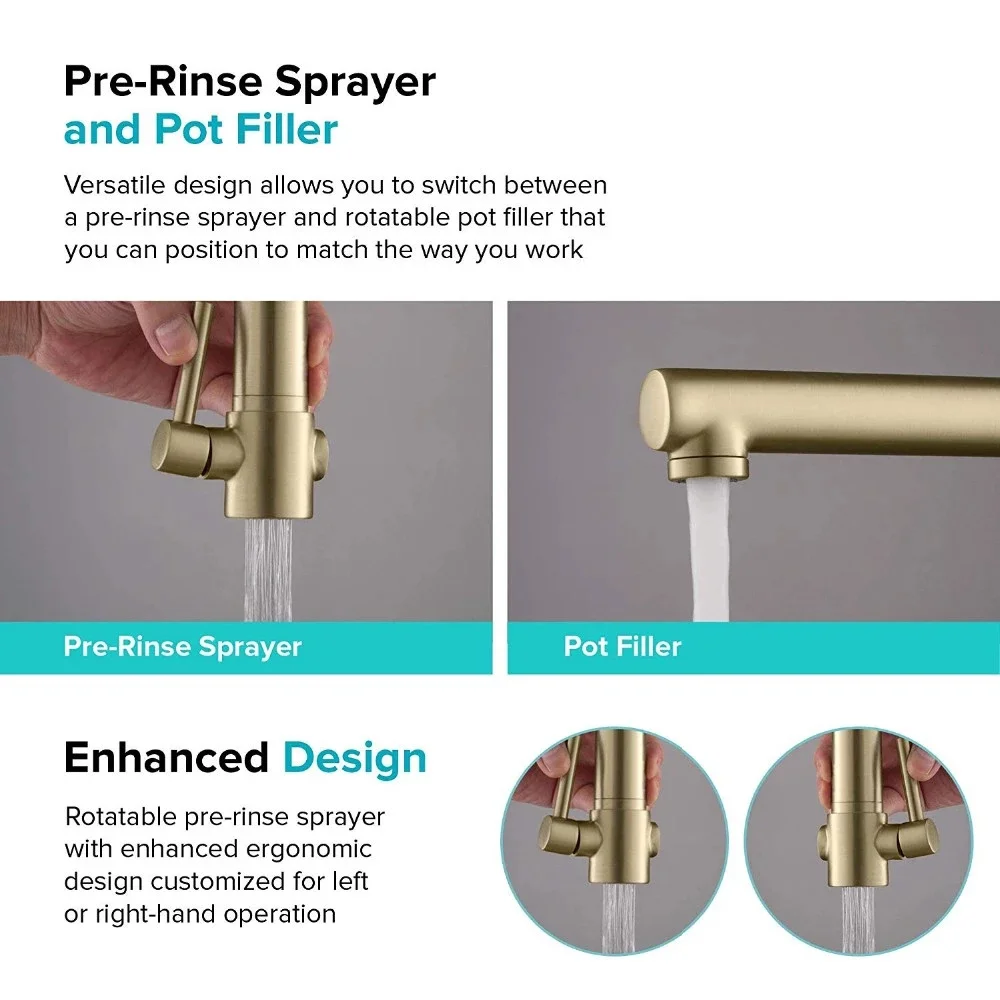 Pre-Rinse Sprayer
and Pot Filler

Versatile design allows you to switch between a pre-rinse sprayer and rotatable pot filler that you can position to match the way you work

Pre-Rinse Sprayer

Pot Filler

Enhanced Design

Rotatable pre-rinse sprayer with enhanced ergonomic design customized for left or right-hand operation