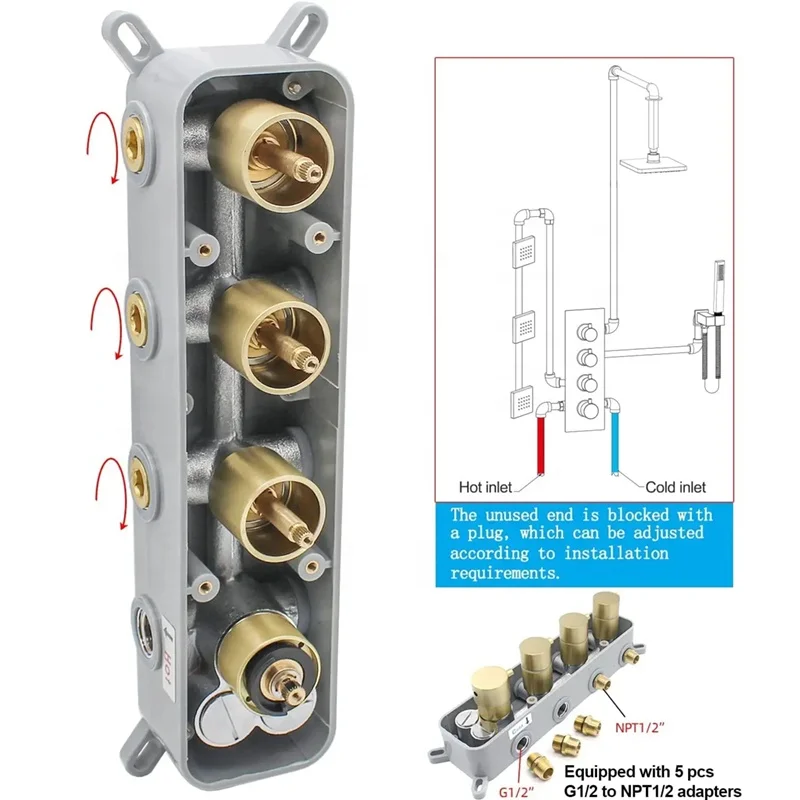 HOT

Hot inlet

Cold inlet

The unused end is blocked with a plug, which can be adjusted according to installation requirements.

NPT1/2"

G1/2"

Equipped with 5 pcs G1/2 to NPT1/2 adapters