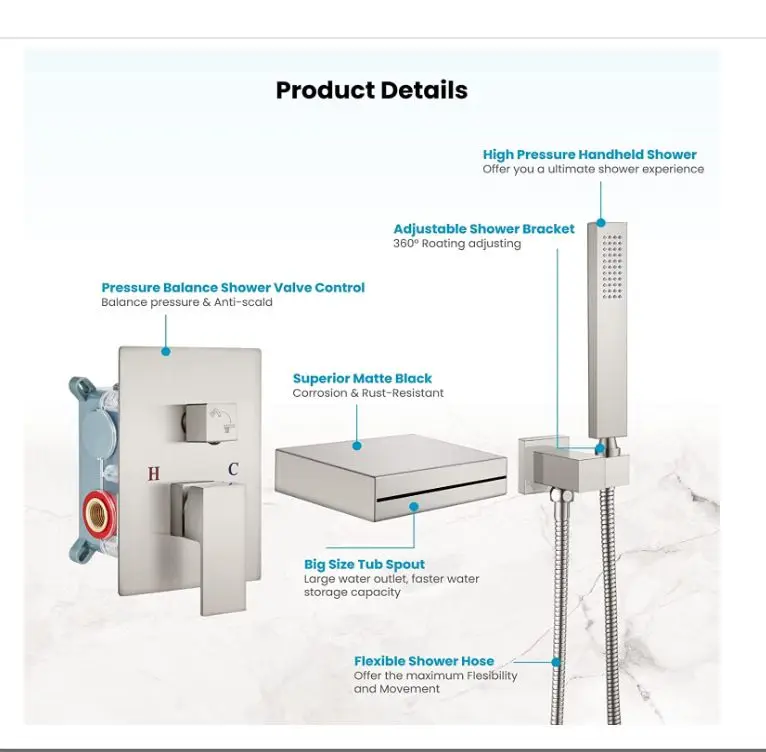 Product Details

High Pressure Handheld Shower
Offer you a ultimate shower experience

Adjustable Shower Bracket
360° Roating adjusting

Pressure Balance Shower Valve Control
Balance pressure & Anti-scald

Superior Matte Black
Corrosion & Rust-Resistant

H

C

Big Size Tub Spout
Large water outlet, faster water storage capacity

Flexible Shower Hose
Offer the maximum Flesibility and Movement