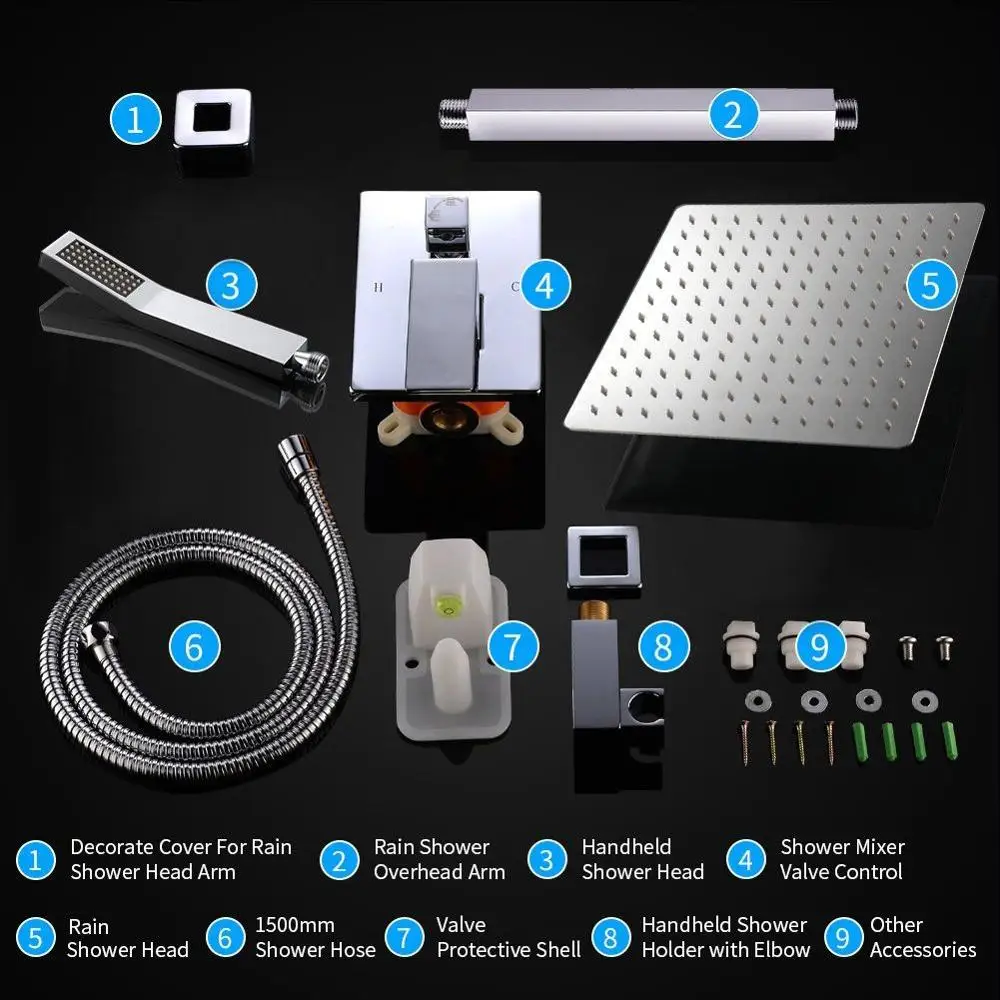 1
2
3
H
C
4
5
6
7
8
9

1 Decorate Cover For Rain Shower Head Arm
2 Rain Shower Overhead Arm
3 Handheld Shower Head
4 Shower Mixer Valve Control
5 Rain Shower Head
6 1500mm Shower Hose
7 Valve Protective Shell
8 Handheld Shower Holder with Elbow
9 Other Accessories