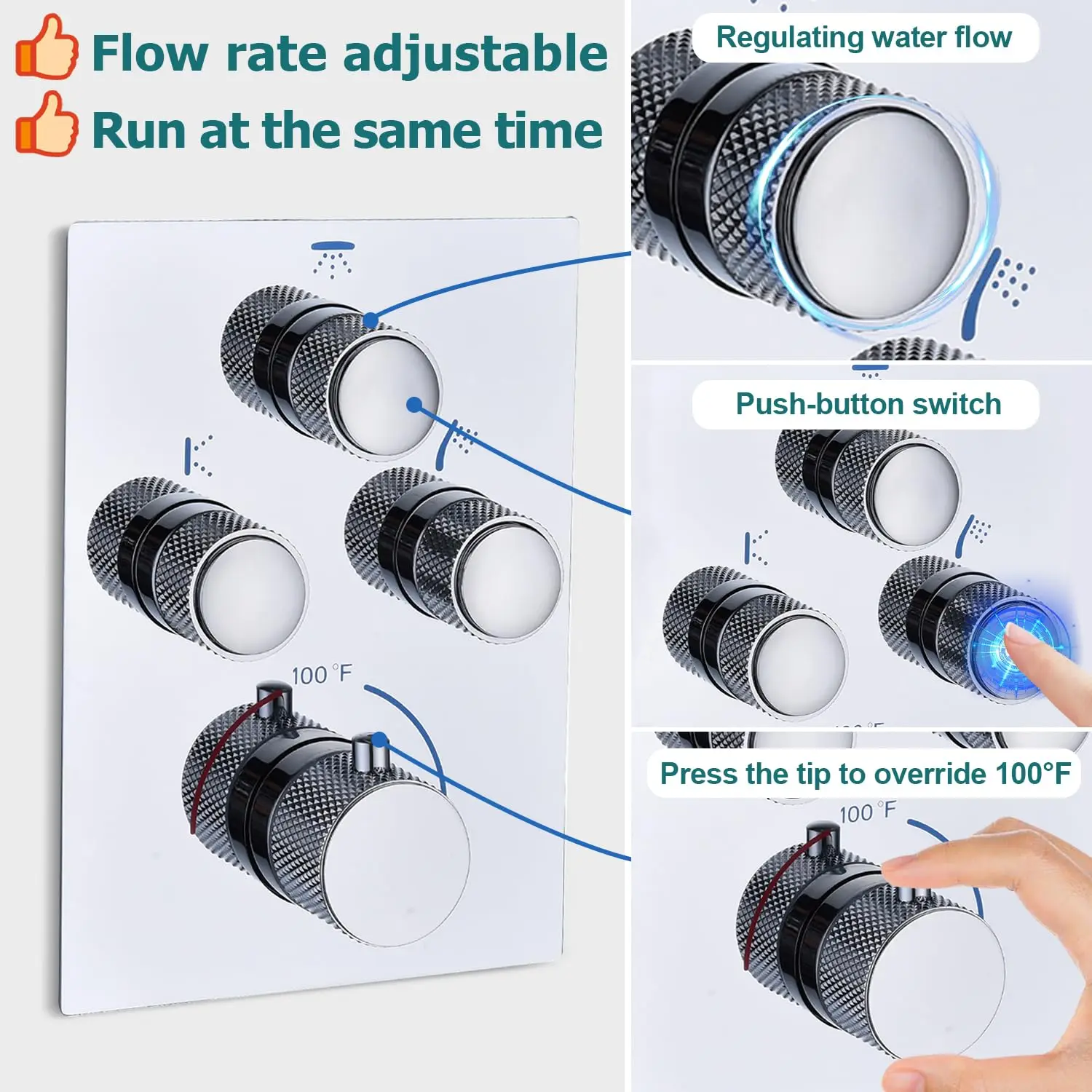 Flow rate adjustable
Run at the same time

100 °F

Regulating water flow

Push-button switch

Press the tip to override 100°F

100 °F