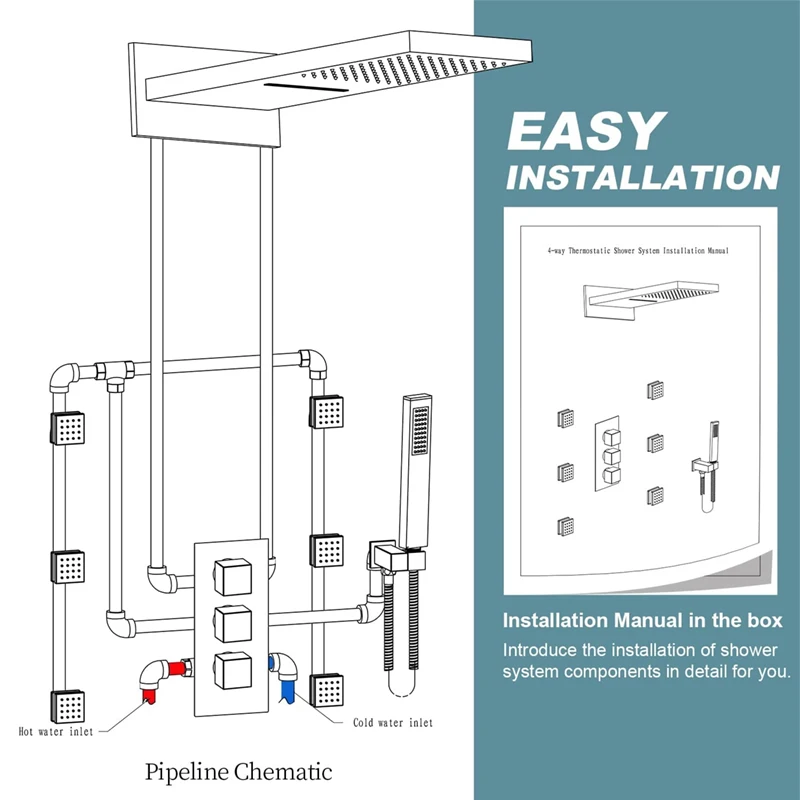 Hot water inlet

Cold water inlet

Pipeline Chematic

EASY INSTALLATION

4-way Thermostatic Shower System Installation Manual

Installation Manual in the box

Introduce the installation of shower system components in detail for you.