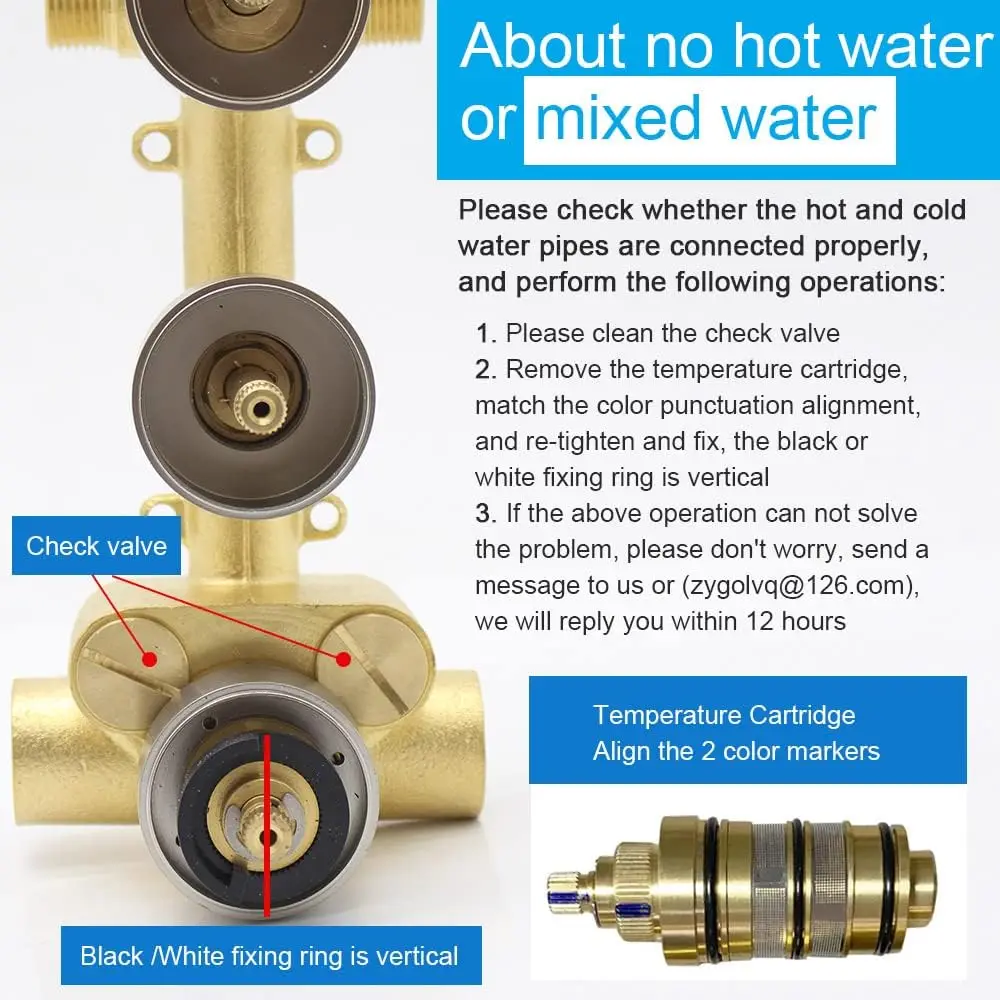 About no hot water or mixed water

Please check whether the hot and cold water pipes are connected properly, and perform the following operations:

1. Please clean the check valve
2. Remove the temperature cartridge, match the color punctuation alignment, and re-tighten and fix, the black or white fixing ring is vertical
3. If the above operation can not solve the problem, please don't worry, send a message to us or (zygolvq@126.com), we will reply you within 12 hours

Check valve

Temperature Cartridge
Align the 2 color markers

Black /White fixing ring is vertical