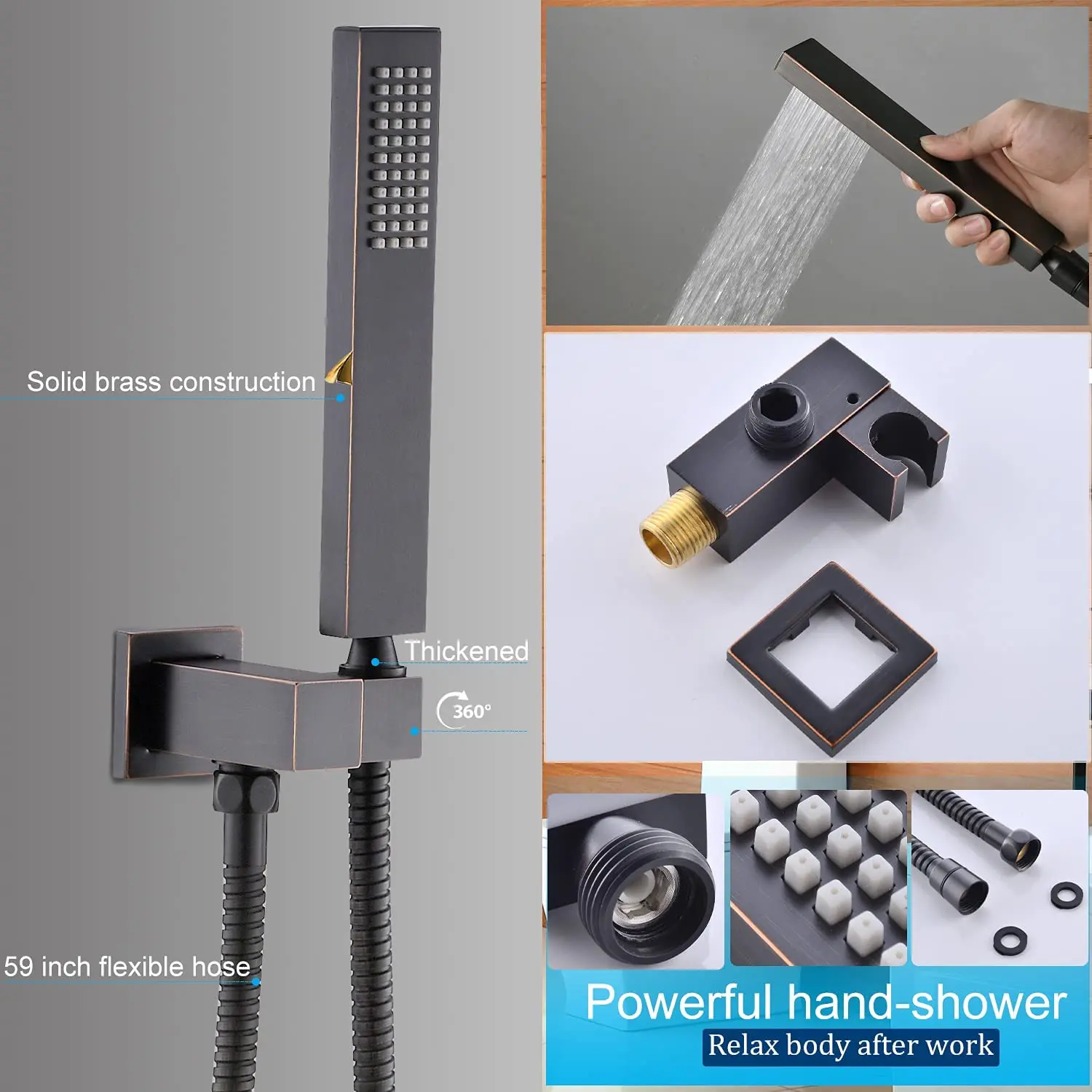 Solid brass construction

Thickened

360°

59 inch flexible hose

Powerful hand-shower

Relax body after work