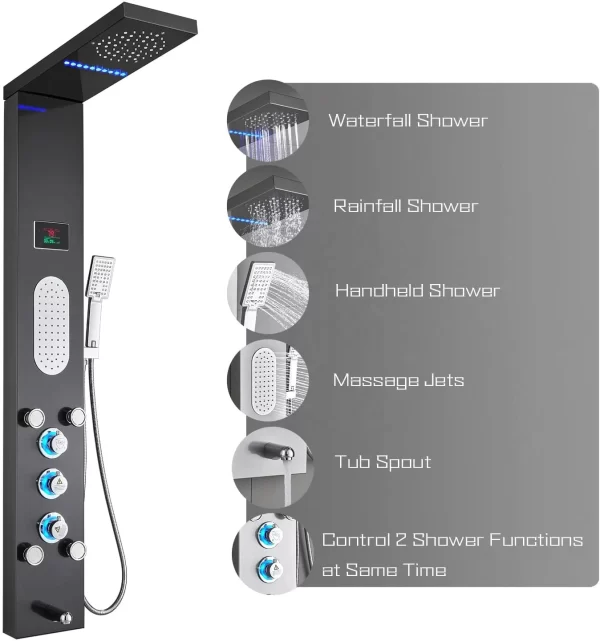 Waterfall Shower

Rainfall Shower

Handheld Shower

Massage Jets

Tub Spout

Control 2 Shower Functions at Same Time