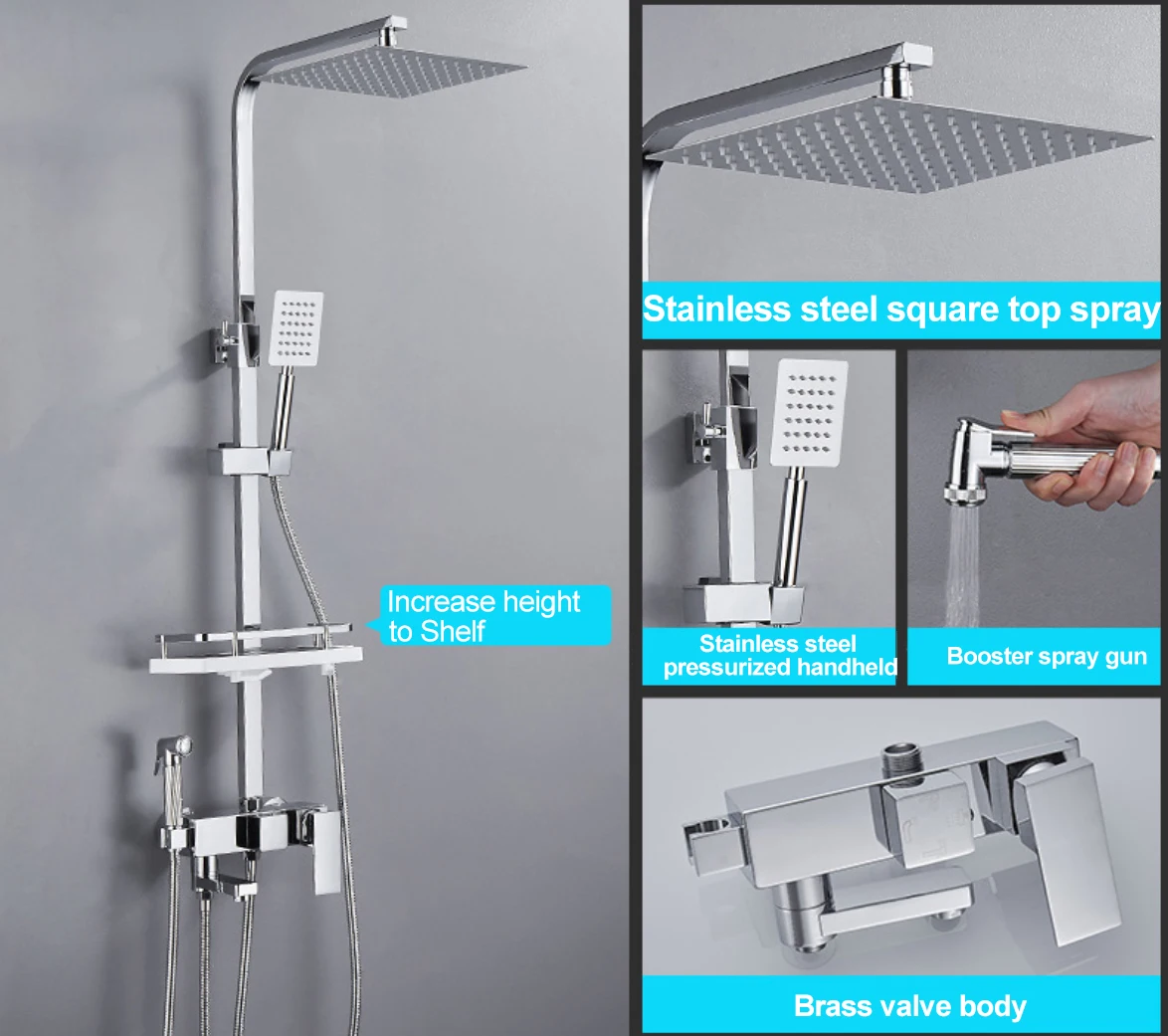 Increase height to Shelf

Stainless steel square top spray

Stainless steel pressurized handheld

Booster spray gun

Brass valve body