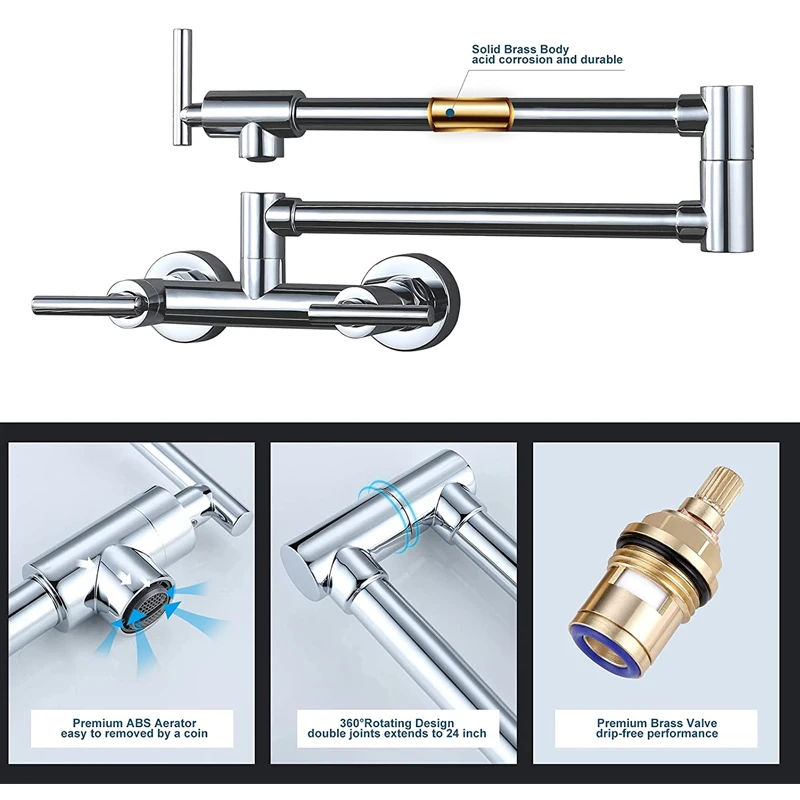 Solid Brass Body
acid corrosion and durable

Premium ABS Aerator
easy to removed by a coin

360°Rotating Design
double joints extends to 24 inch

Premium Brass Valve
drip-free performance