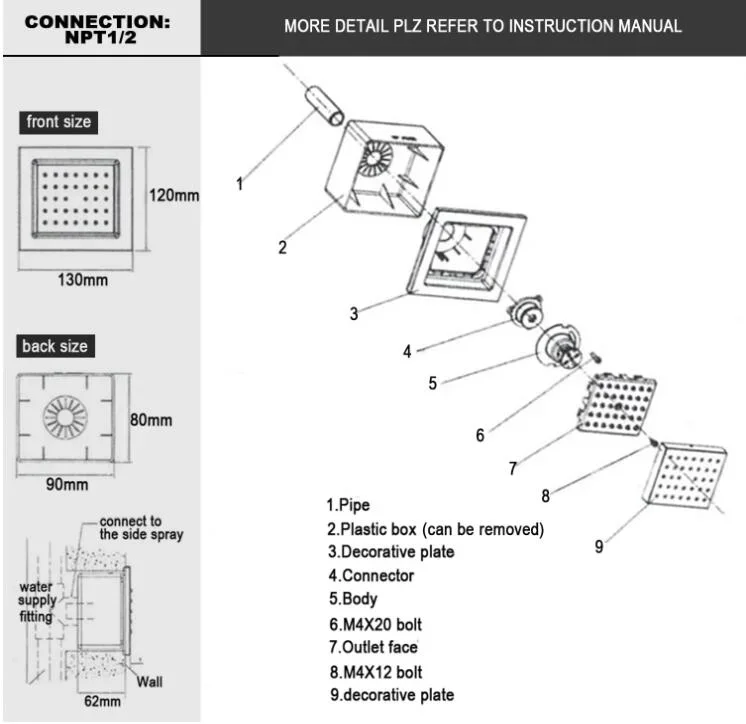 CONNECTION:
NPT1/2

MORE DETAIL PLZ REFER TO INSTRUCTION MANUAL

front size

120mm

130mm

back size

80mm

90mm

connect to the side spray

water supply fitting

Wall

62mm

1

2

3

4

5

6

7

8

9

1.Pipe
2.Plastic box (can be removed)
3.Decorative plate
4.Connector
5.Body
6.M4X20 bolt
7.Outlet face
8.M4X12 bolt
9.decorative plate