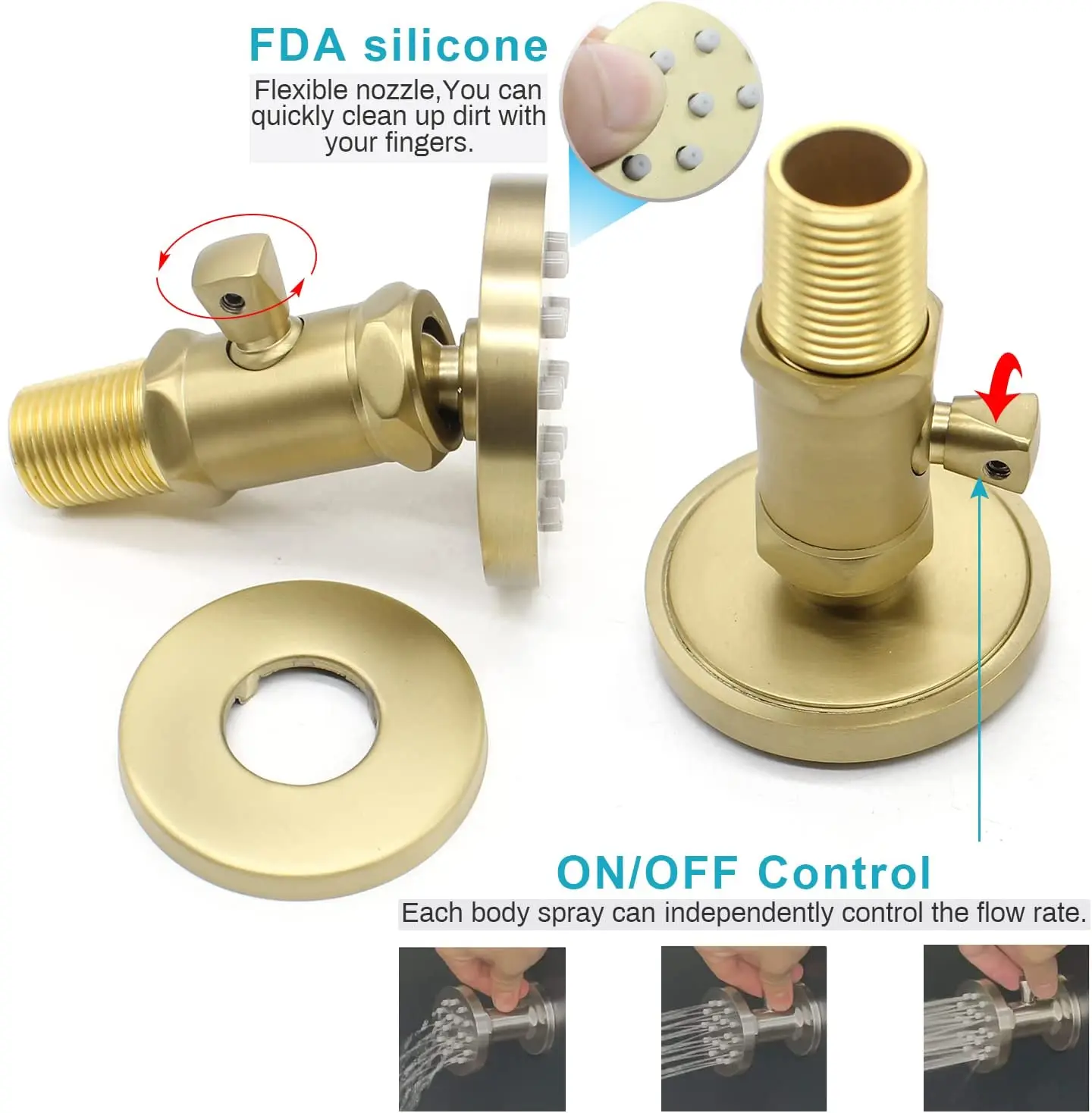 FDA silicone

Flexible nozzle,You can quickly clean up dirt with your fingers.

ON/OFF Control

Each body spray can independently control the flow rate.