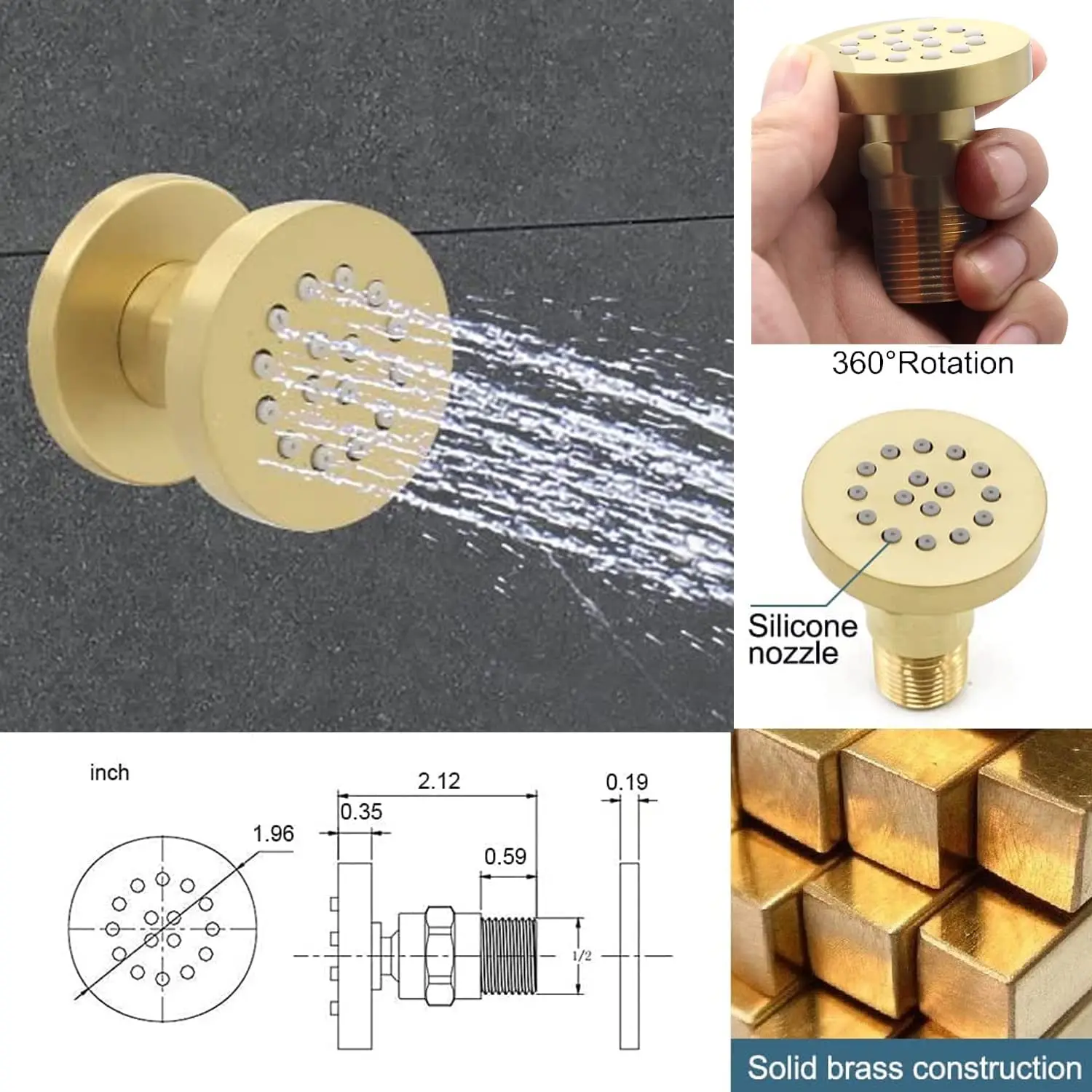 360°Rotation

Silicone nozzle

inch

1.96

2.12

0.35

0.59

0.19

1/2

Solid brass construction