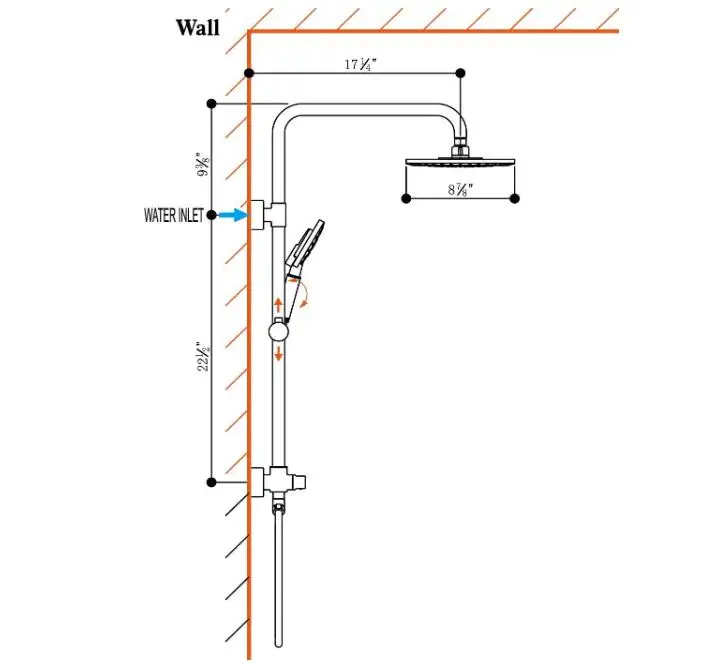 Wall

$17\frac{1}{4}$"

$9\frac{3}{8}$"

$8\frac{7}{8}$"

WATER INLET

$22\frac{1}{2}$"