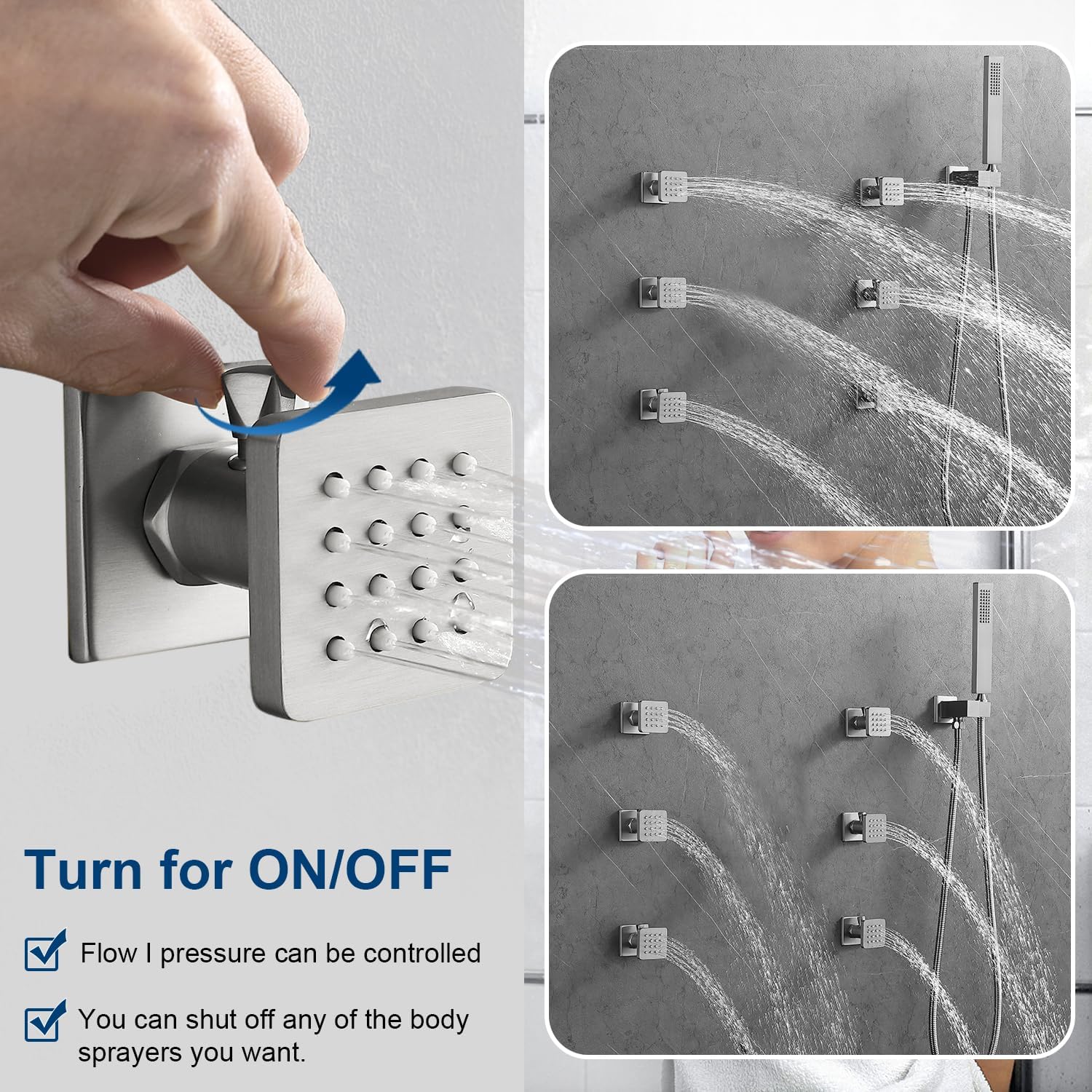 Turn for ON/OFF

Flow I pressure can be controlled

You can shut off any of the body sprayers you want.