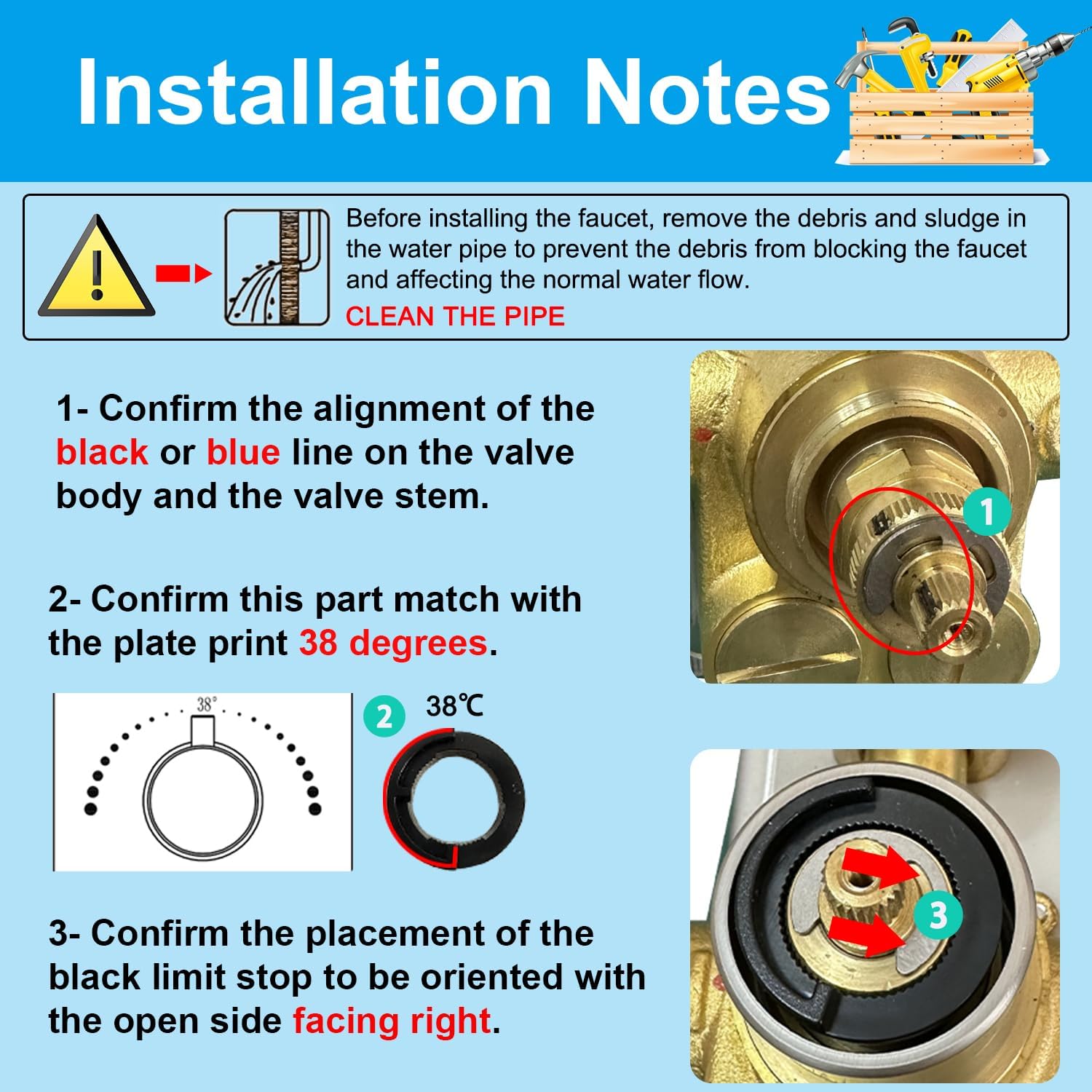 Installation Notes

Before installing the faucet, remove the debris and sludge in the water pipe to prevent the debris from blocking the faucet and affecting the normal water flow.
CLEAN THE PIPE

1- Confirm the alignment of the black or blue line on the valve body and the valve stem.

1

2- Confirm this part match with the plate print 38 degrees.

38°

2 38℃

3- Confirm the placement of the black limit stop to be oriented with the open side facing right.

3