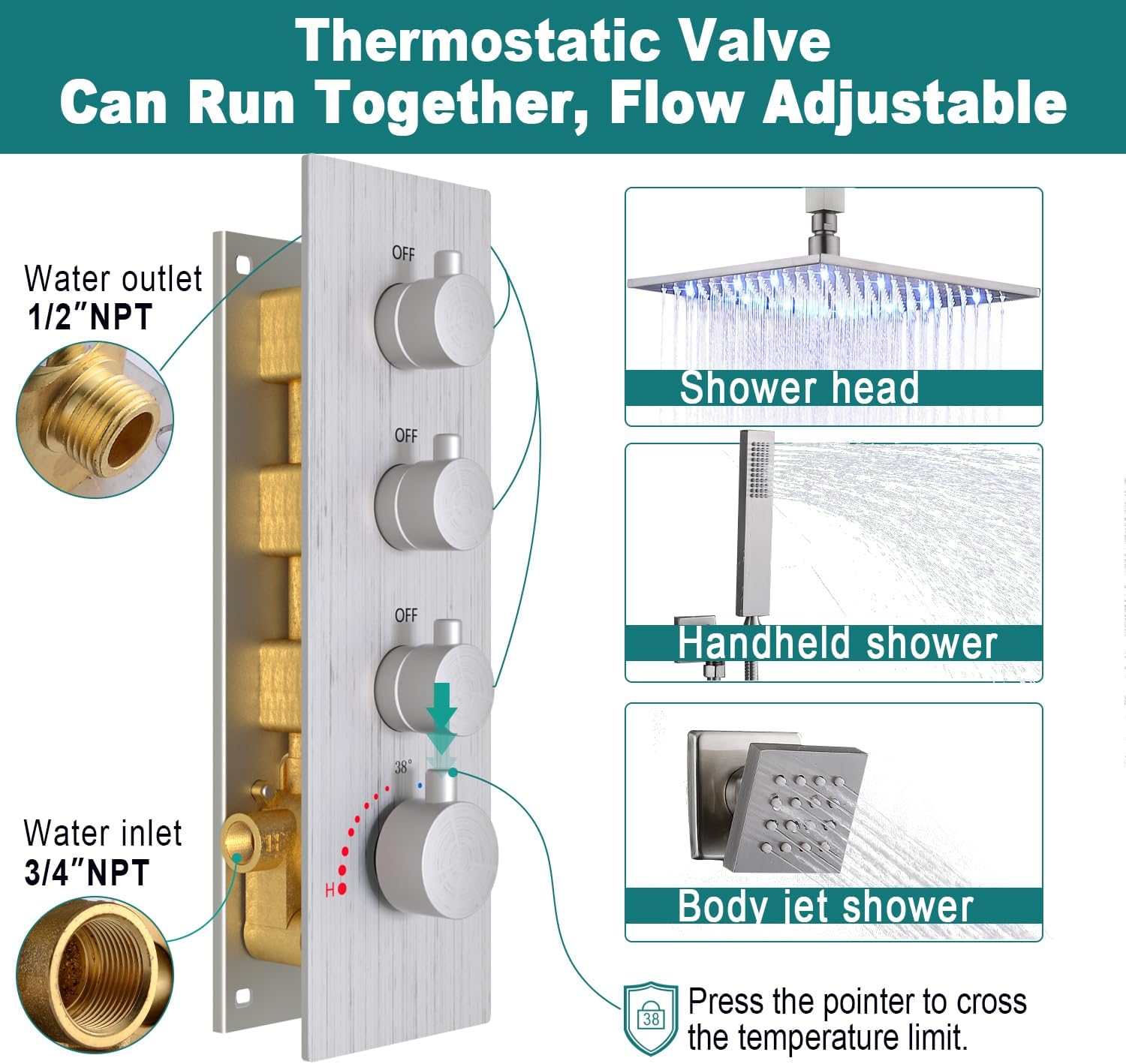 Thermostatic Valve
Can Run Together, Flow Adjustable

Water outlet
1/2″NPT

OFF

OFF

OFF

38°

H

Water inlet
3/4″NPT

Shower head

Handheld shower

Body jet shower

38

Press the pointer to cross the temperature limit.