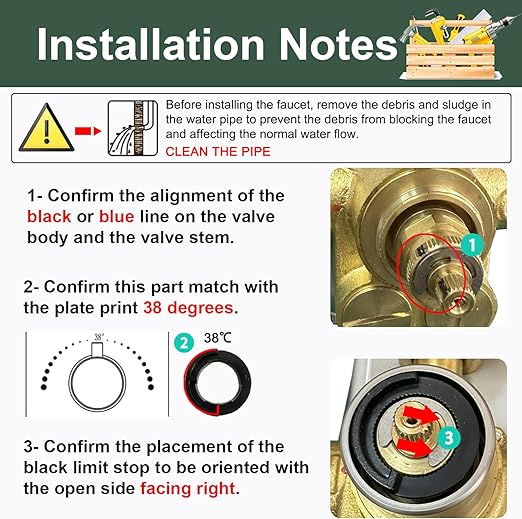 Installation Notes

Before installing the faucet, remove the debris and sludge in the water pipe to prevent the debris from blocking the faucet and affecting the normal water flow.
CLEAN THE PIPE

1- Confirm the alignment of the black or blue line on the valve body and the valve stem.

1

2- Confirm this part match with the plate print 38 degrees.

38°

2 38℃

3- Confirm the placement of the black limit stop to be oriented with the open side facing right.

3