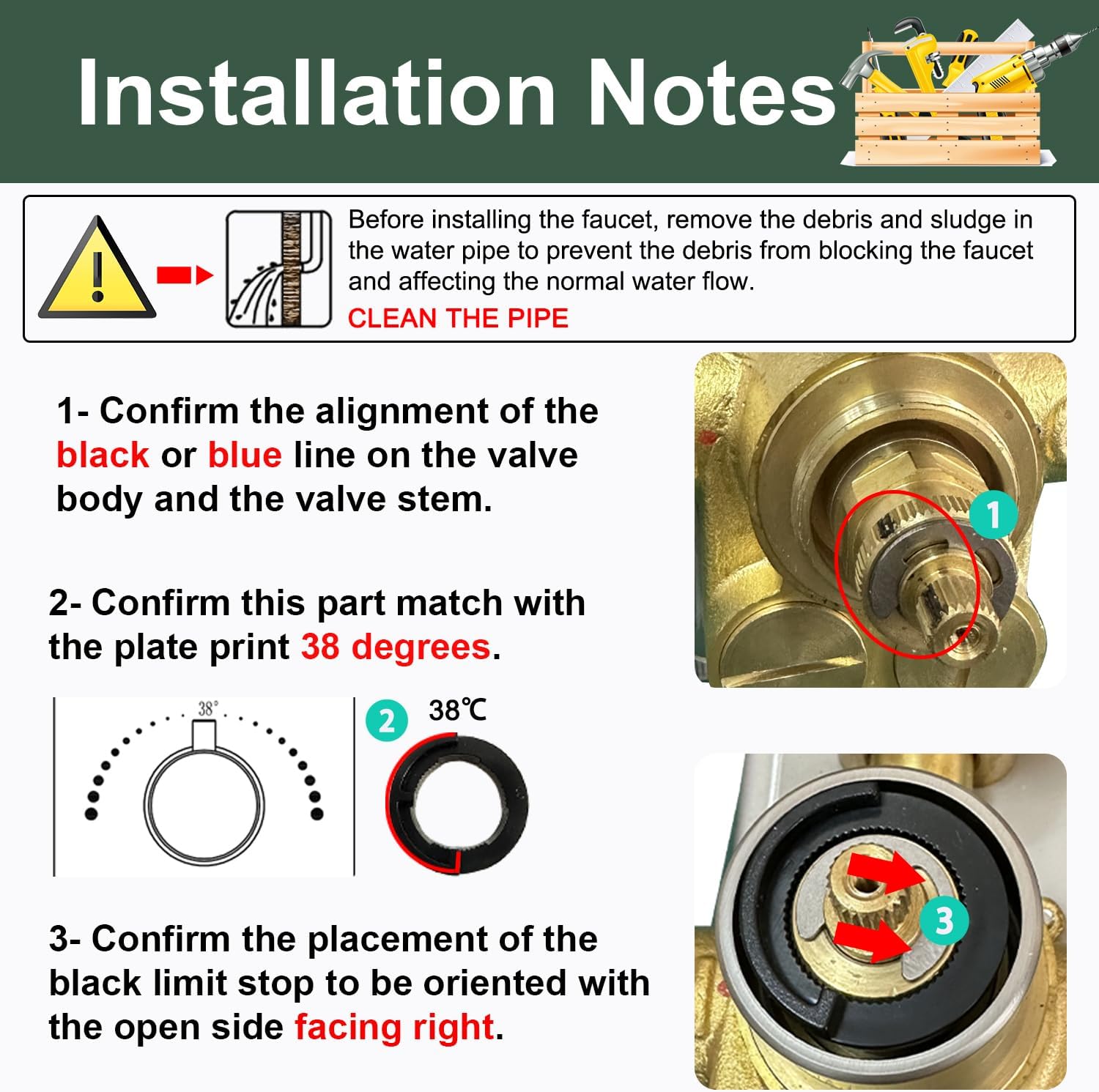 Installation Notes

Before installing the faucet, remove the debris and sludge in the water pipe to prevent the debris from blocking the faucet and affecting the normal water flow.

CLEAN THE PIPE

1- Confirm the alignment of the black or blue line on the valve body and the valve stem.

1

2- Confirm this part match with the plate print 38 degrees.

38°

2 38℃

3- Confirm the placement of the black limit stop to be oriented with the open side facing right.

3