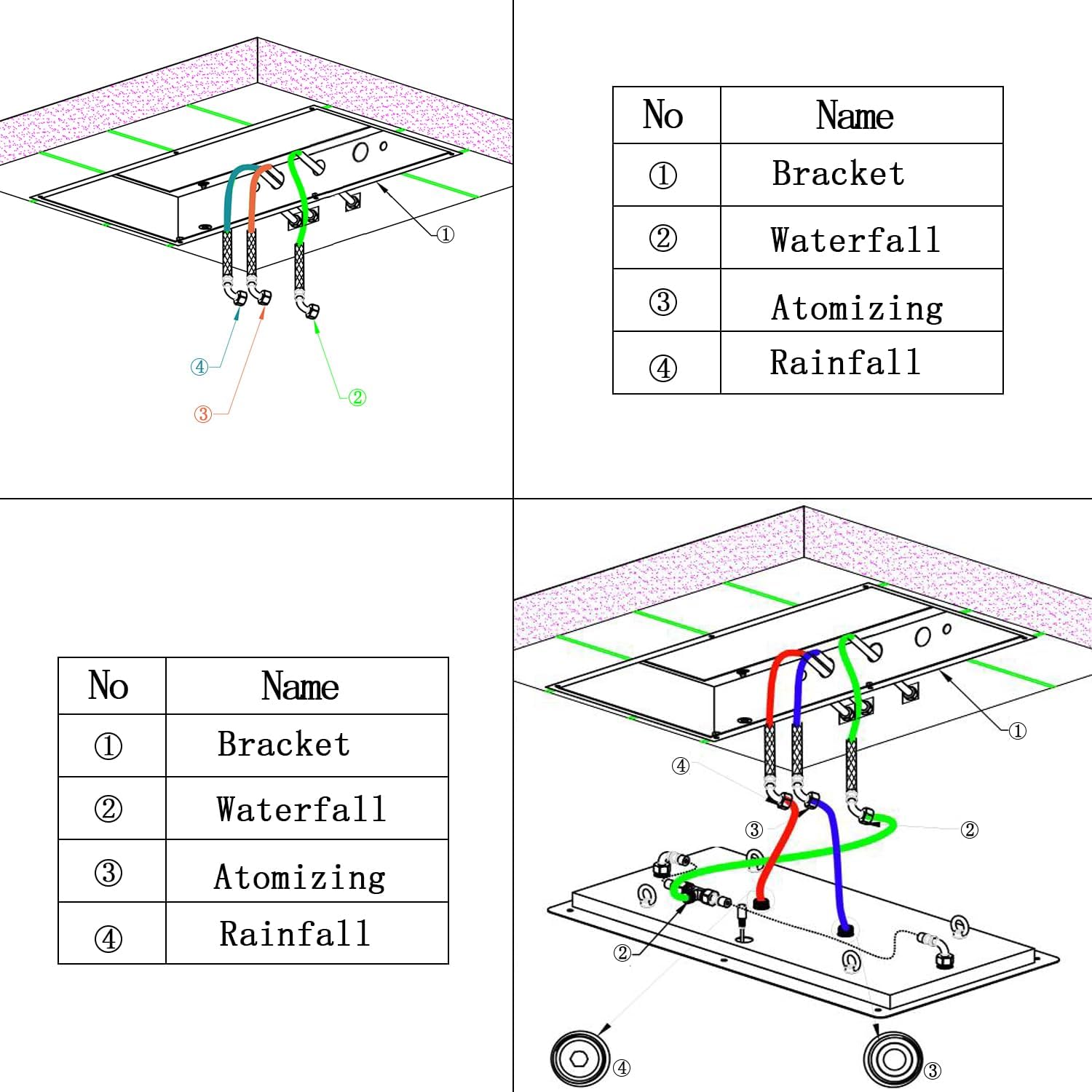 ①

④

③

②

| No | Name |
|---|---|
| ① | Bracket |
| ② | Waterfall |
| ③ | Atomizing |
| ④ | Rainfall |

| No | Name |
|---|---|
| ① | Bracket |
| ② | Waterfall |
| ③ | Atomizing |
| ④ | Rainfall |

①

④

③

②

②

④

③