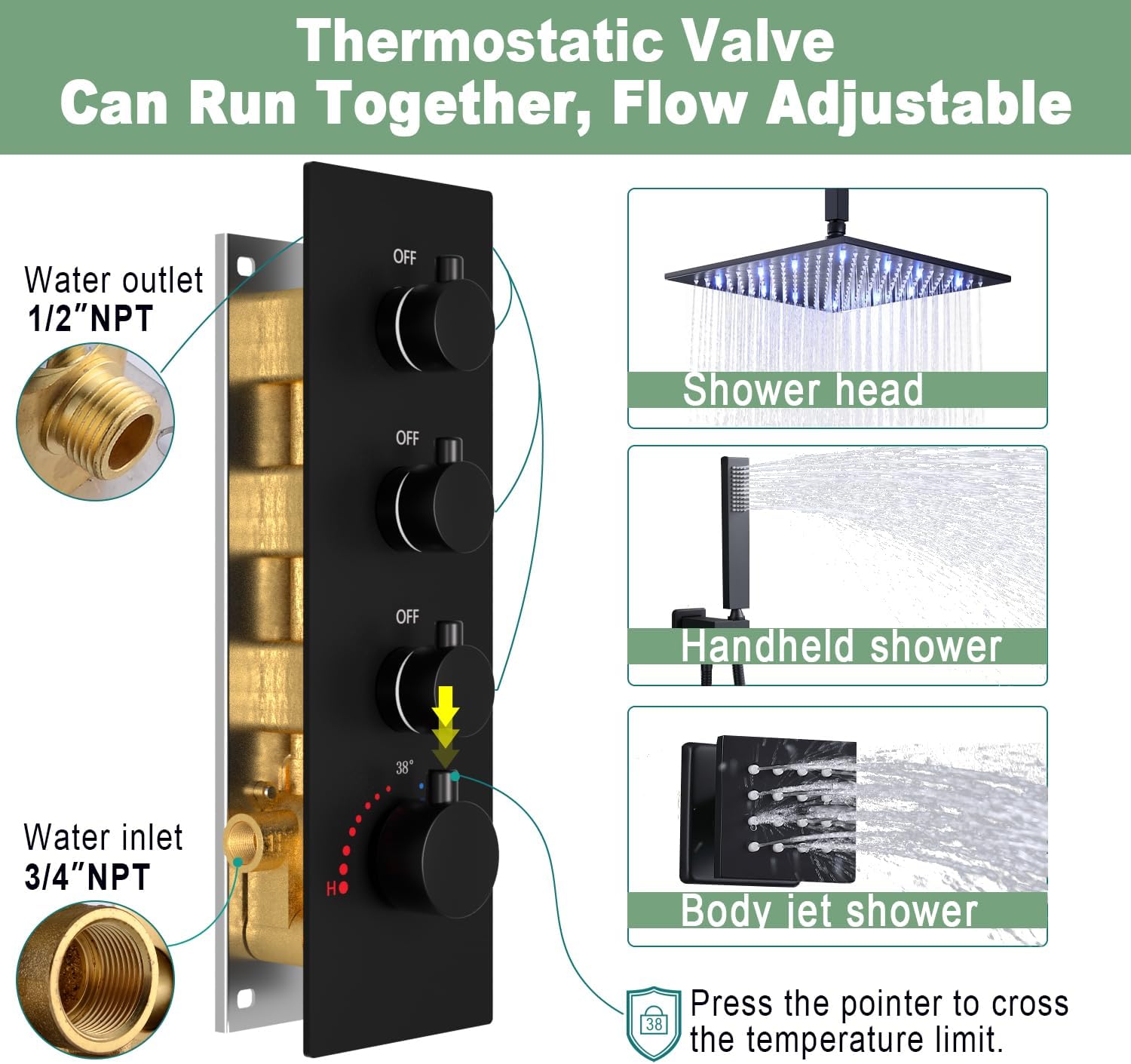 Thermostatic Valve
Can Run Together, Flow Adjustable

Water outlet
1/2″NPT

OFF

OFF

OFF

38°

H

Water inlet
3/4″NPT

Shower head

Handheld shower

Body jet shower

38

Press the pointer to cross the temperature limit.