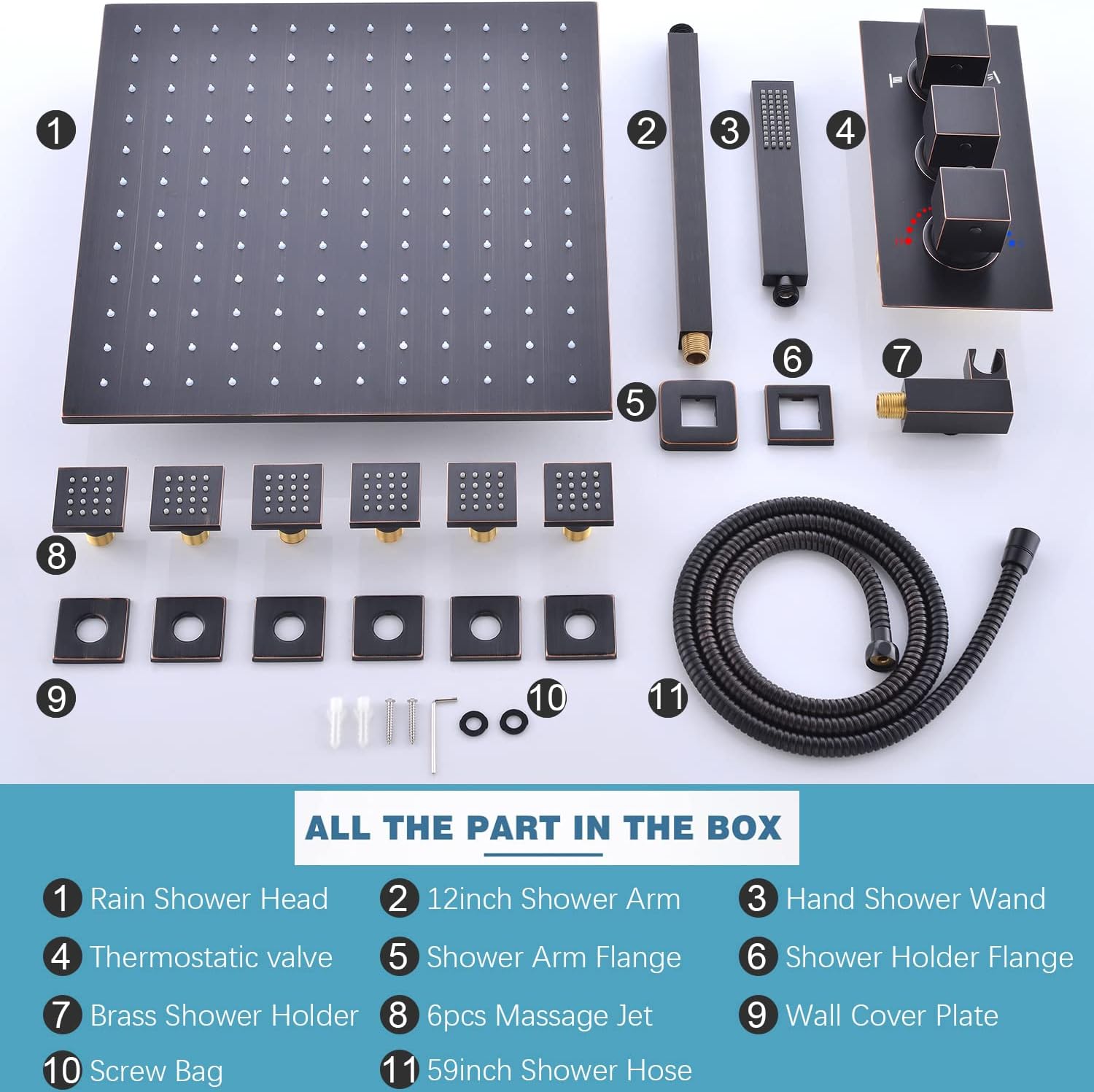 1

2

3

4

5

6

7

8

9

10

11

ALL THE PART IN THE BOX

1 Rain Shower Head
2 12inch Shower Arm
3 Hand Shower Wand
4 Thermostatic valve
5 Shower Arm Flange
6 Shower Holder Flange
7 Brass Shower Holder
8 6pcs Massage Jet
9 Wall Cover Plate
10 Screw Bag
11 59inch Shower Hose