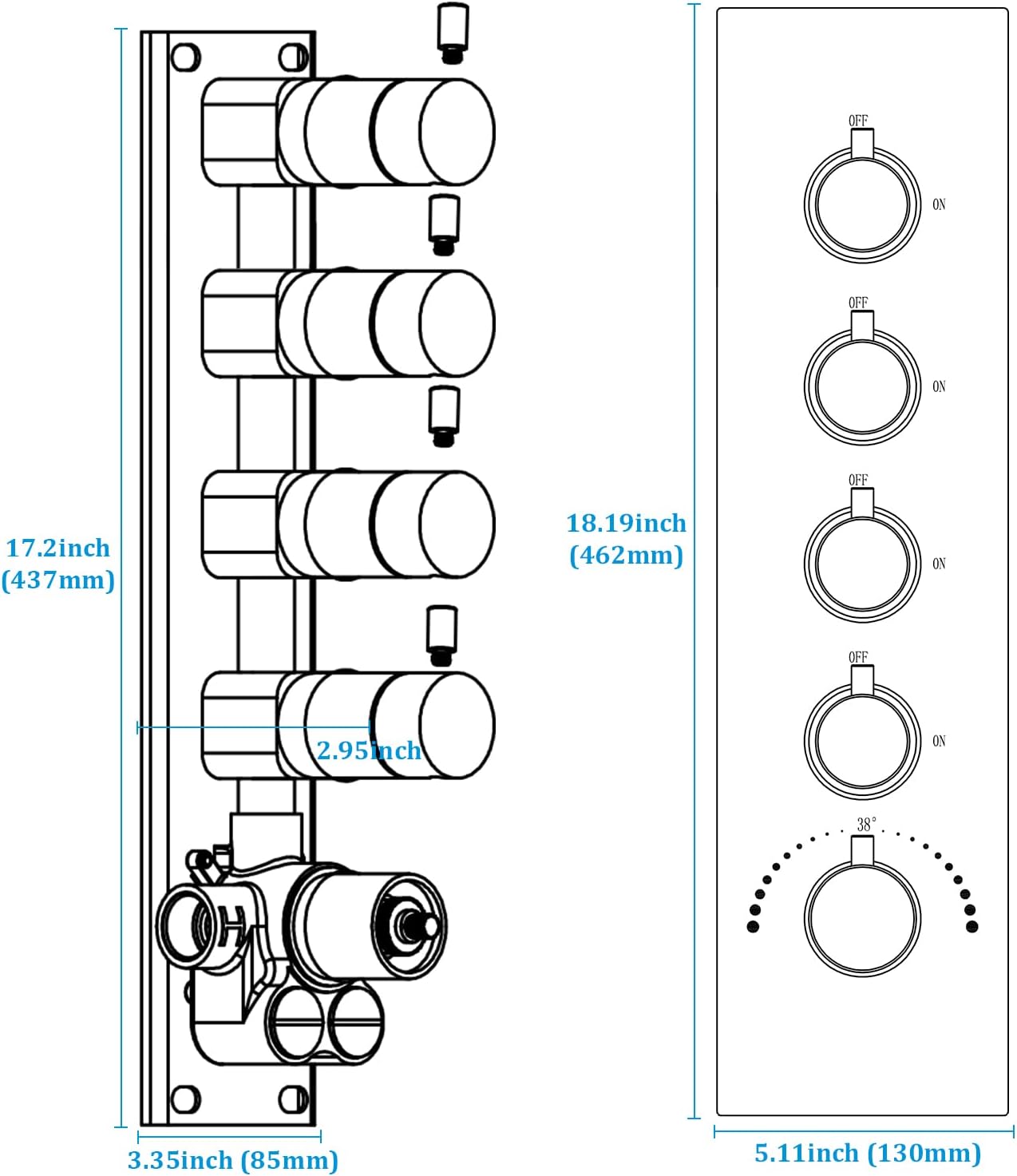 17.2inch
(437mm)

2.95inch

3.35inch (85mm)

18.19inch
(462mm)

OFF
ON

OFF
ON

OFF
ON

OFF
ON

38°

5.11inch (130mm)