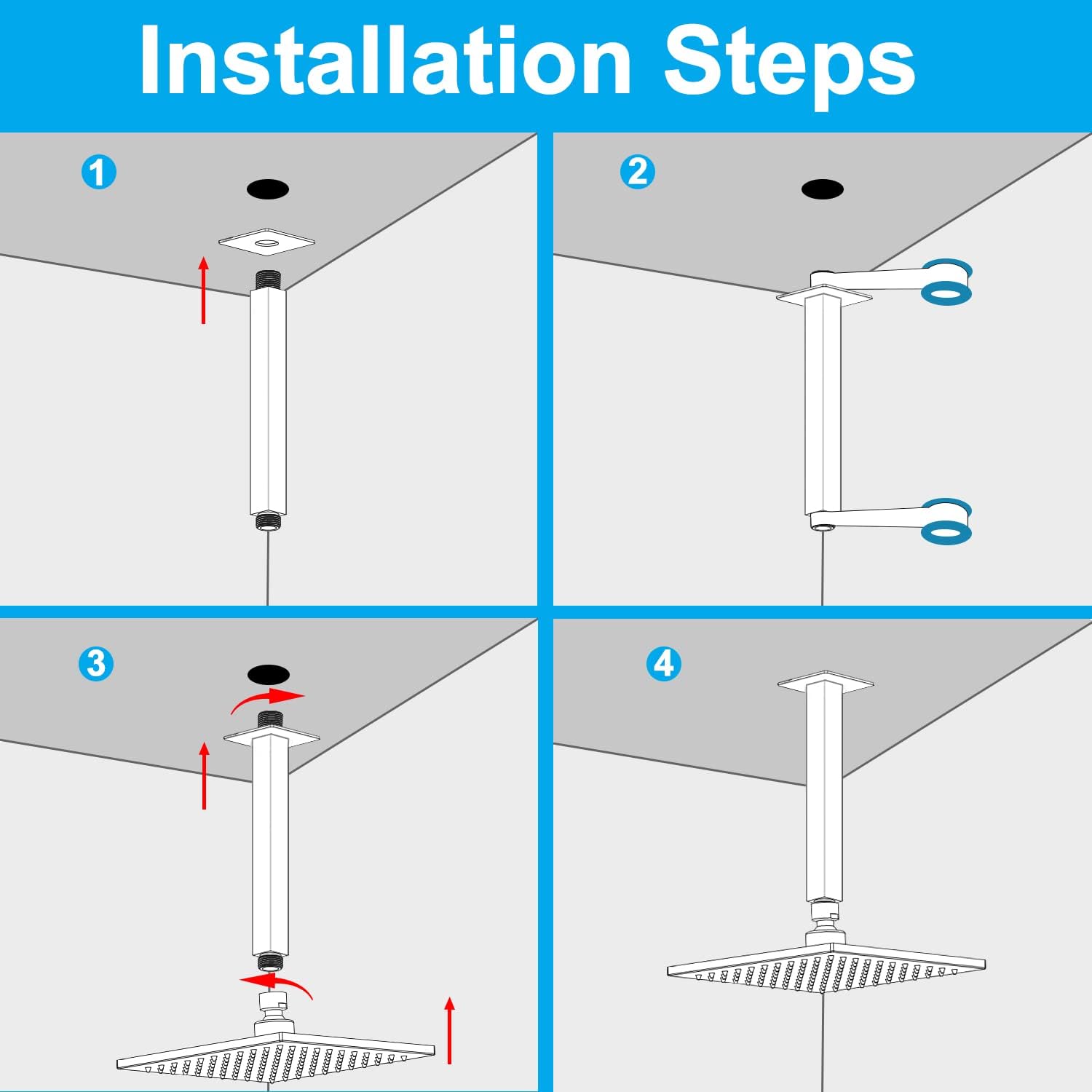 Installation Steps

1

2

3

4