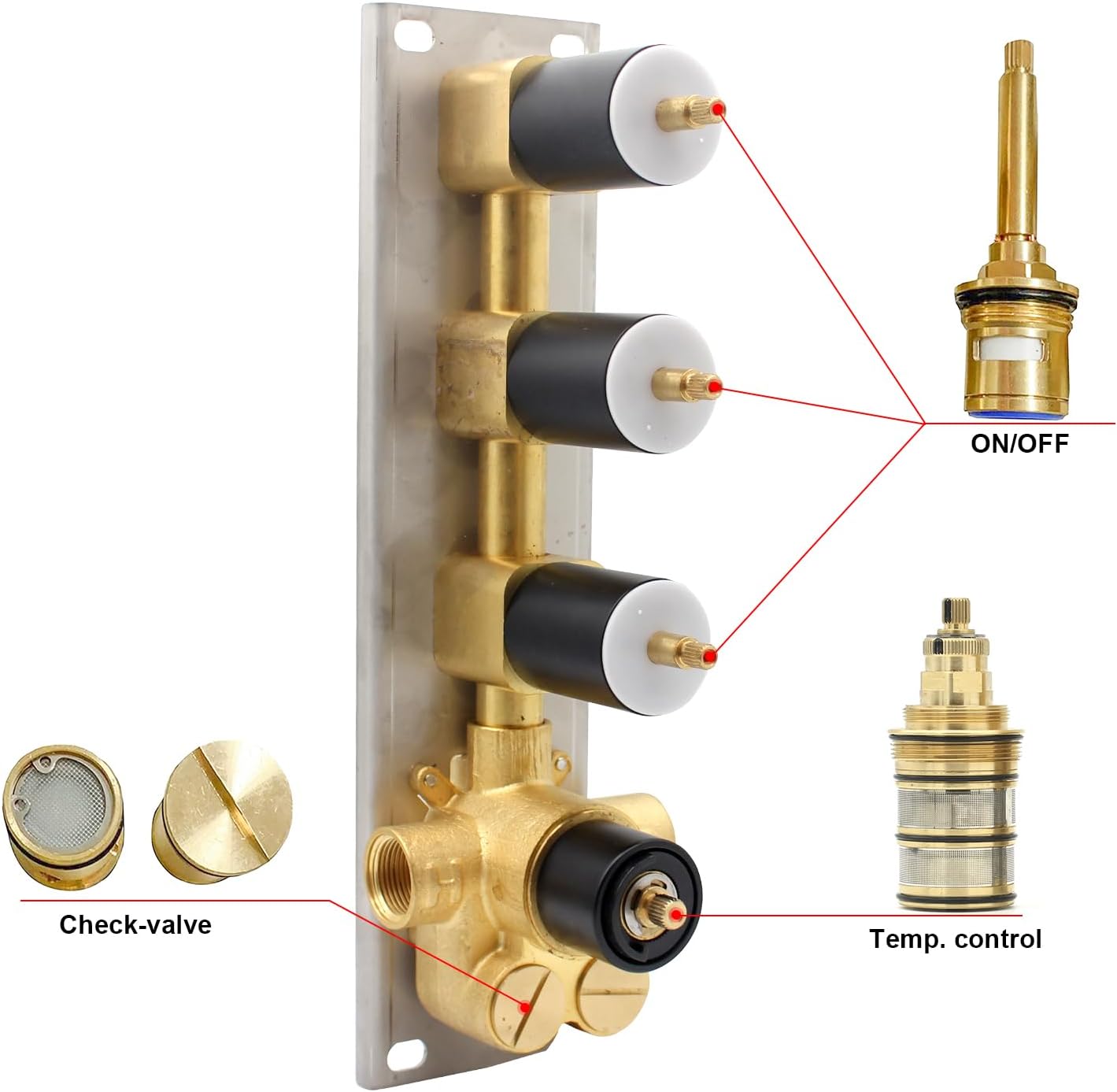 ON/OFF

Check-valve

Temp. control