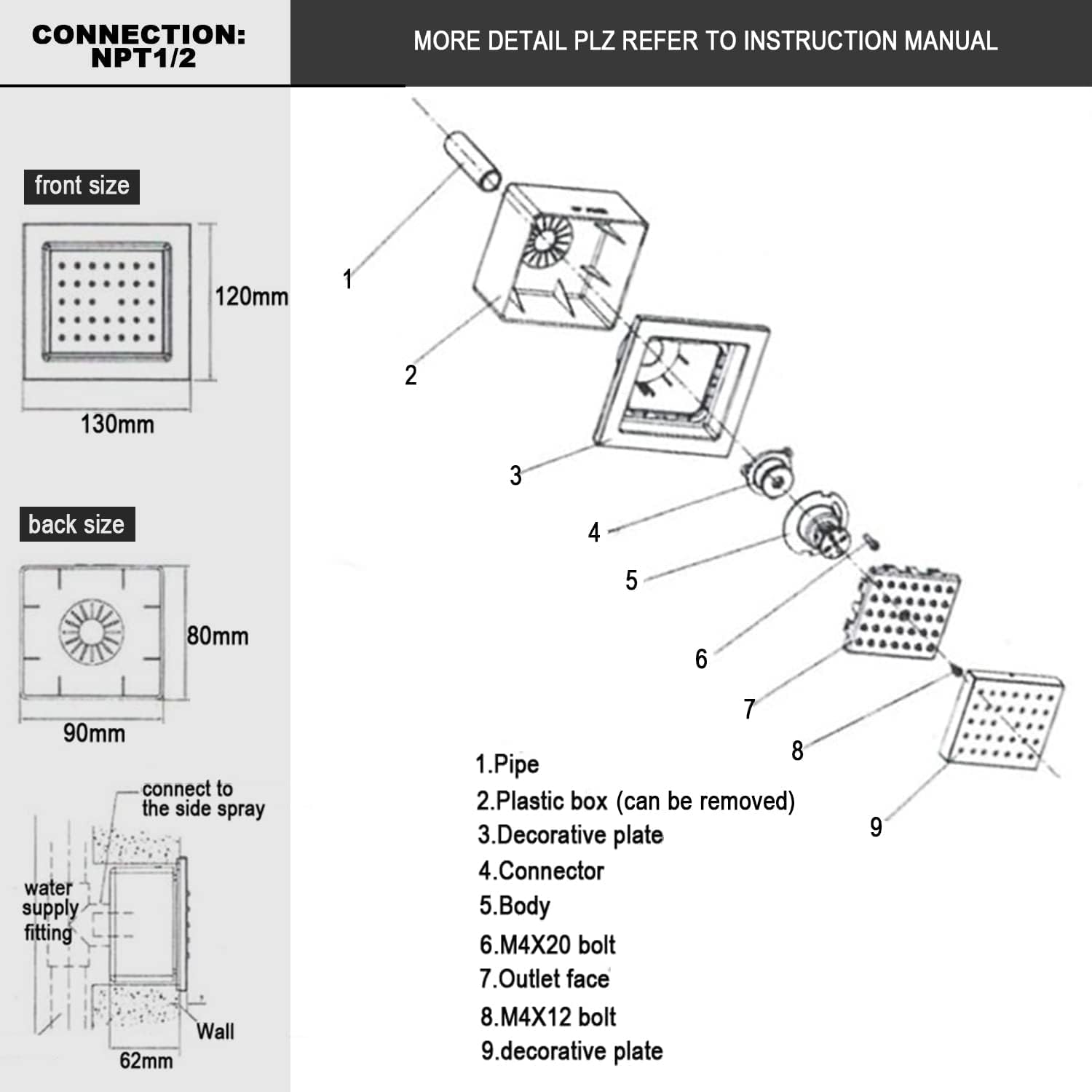 CONNECTION: NPT1/2

MORE DETAIL PLZ REFER TO INSTRUCTION MANUAL

front size

120mm

130mm

back size

80mm

90mm

connect to the side spray

water supply fitting

Wall

62mm

1

2

3

4

5

6

7

8

9

1.Pipe
2.Plastic box (can be removed)
3.Decorative plate
4.Connector
5.Body
6.M4X20 bolt
7.Outlet face
8.M4X12 bolt
9.decorative plate