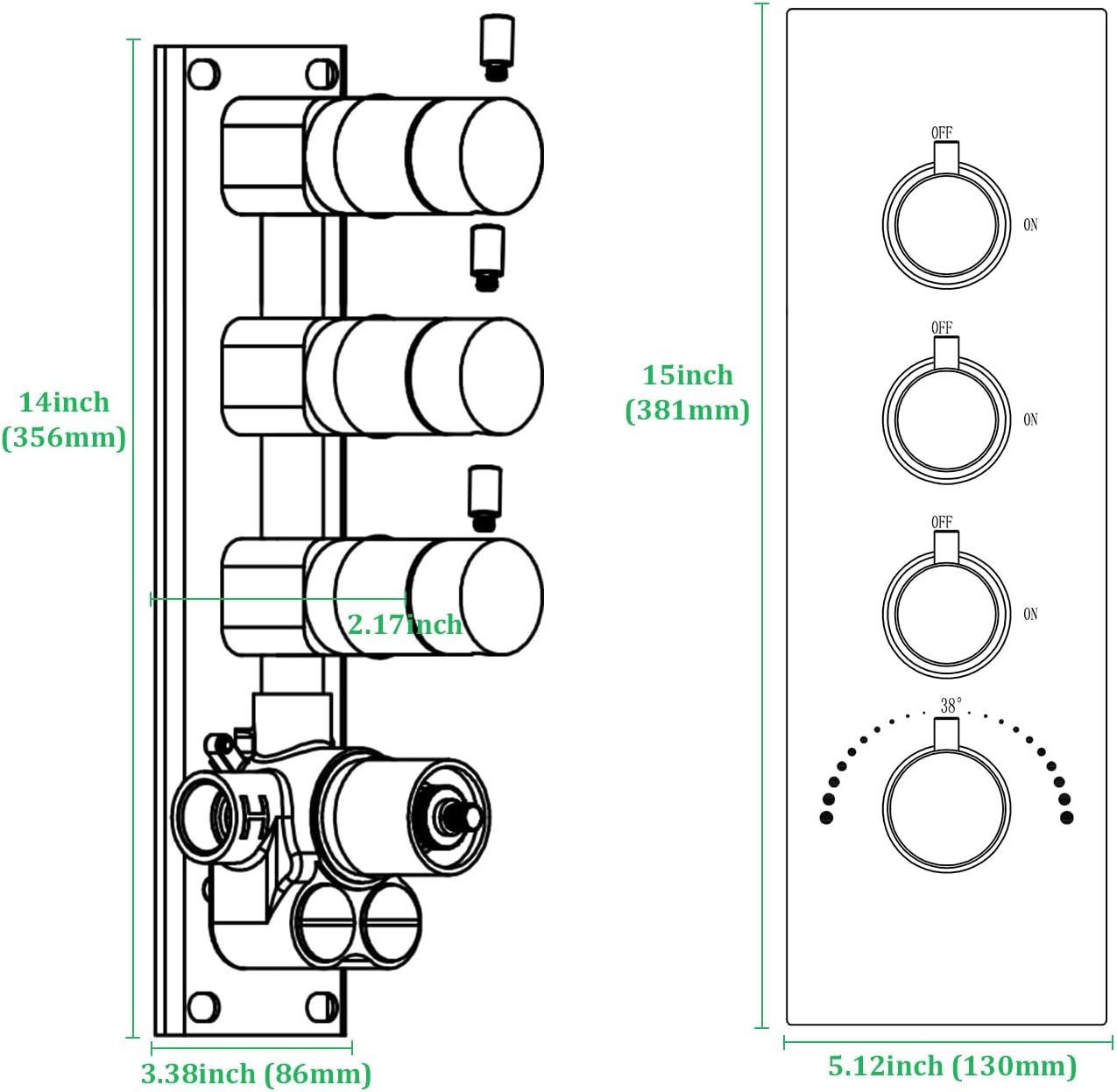 14inch (356mm)

2.17inch

3.38inch (86mm)

15inch (381mm)

OFF

ON

OFF

ON

OFF

ON

38°

5.12inch (130mm)